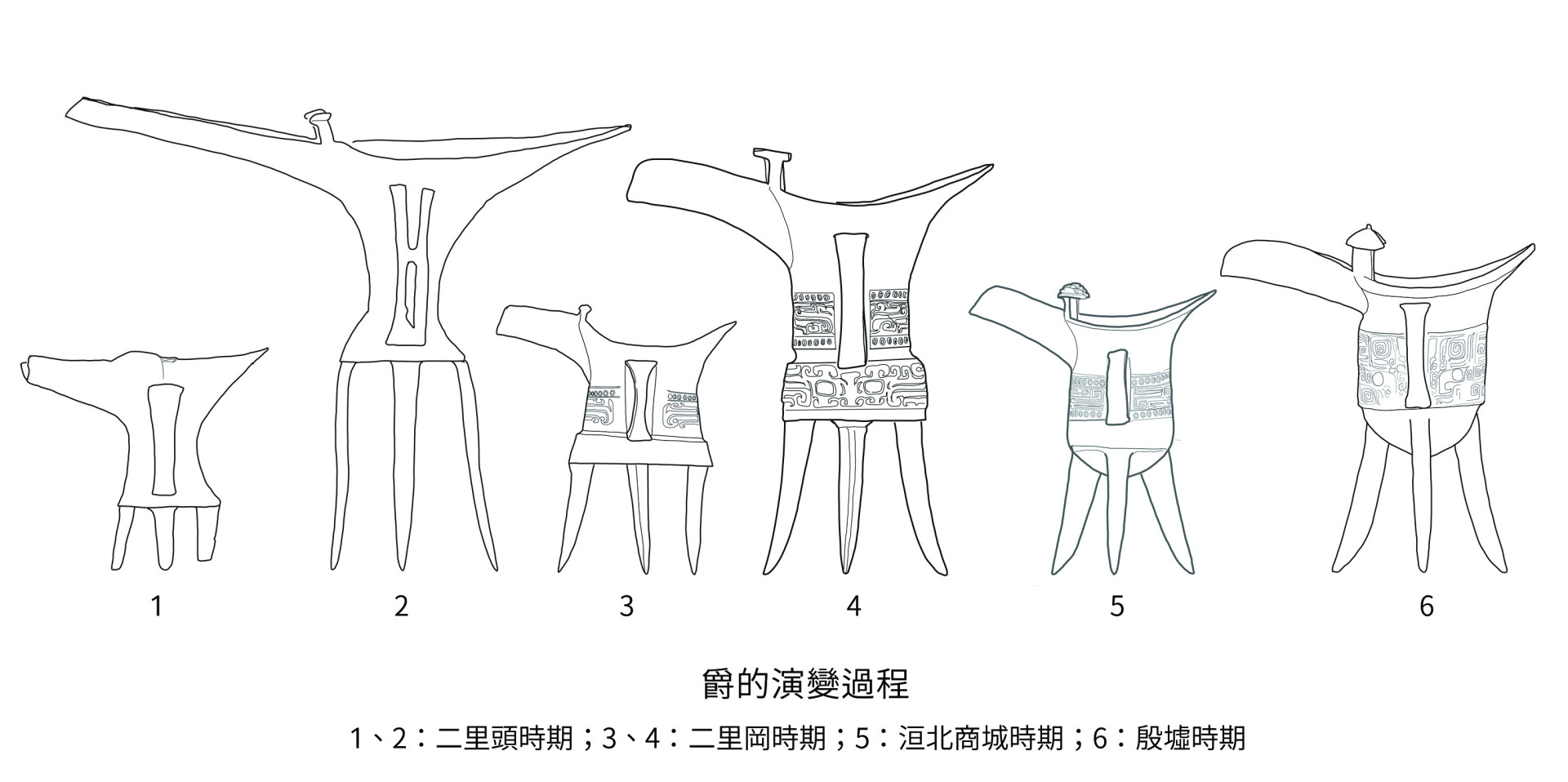 1 2 3 4 5 6

爵的演變過程

1、2：二里頭時期；3、4：二里岡時期；5：洹北商城時期；6：殷墟時期